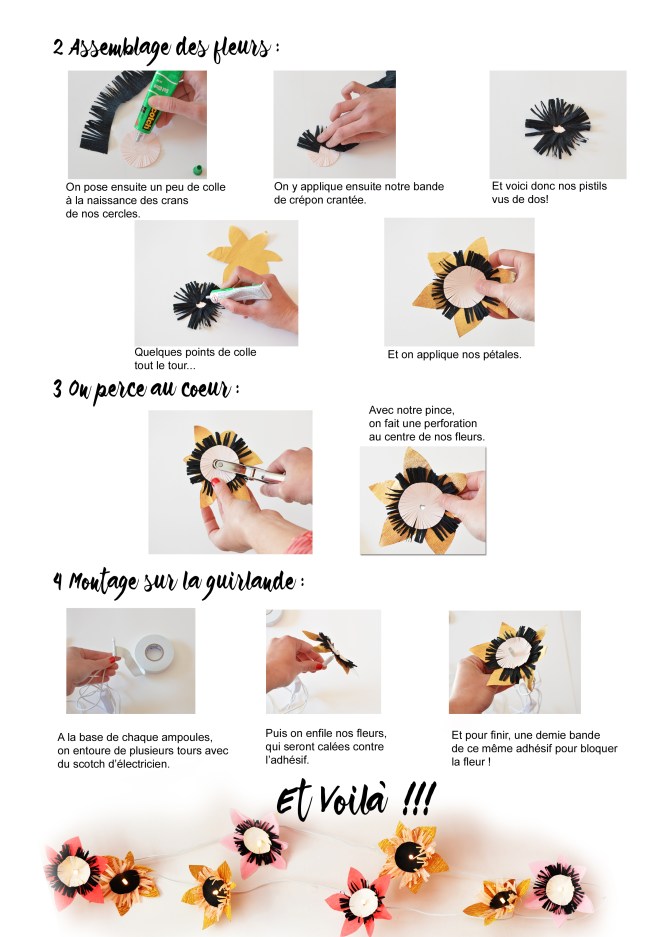 2 Assemblage des fleurs :

On pose ensuite un peu de colle à la naissance des crans de nos cercles.

On y applique ensuite notre bande de crépon crantée.

Et voici donc nos pistils vus de dos!

Quelques points de colle tout le tour...

Et on applique nos pétales.

3 On perce au coeur :

Avec notre pince, on fait une perforation au centre de nos fleurs.

4 Montage sur la guirlande :

A la base de chaque ampoules, on entoure de plusieurs tours avec du scotch d'électricien.

Puis on enfile nos fleurs, qui seront calées contre l'adhésif.

Et pour finir, une demie bande de ce même adhésif pour bloquer la fleur !

Et Voilà !!!